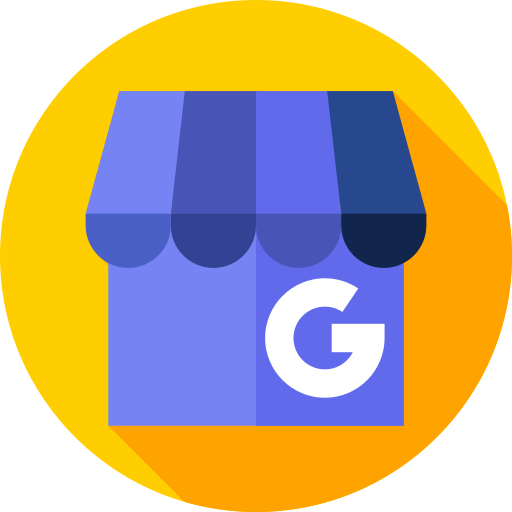 G